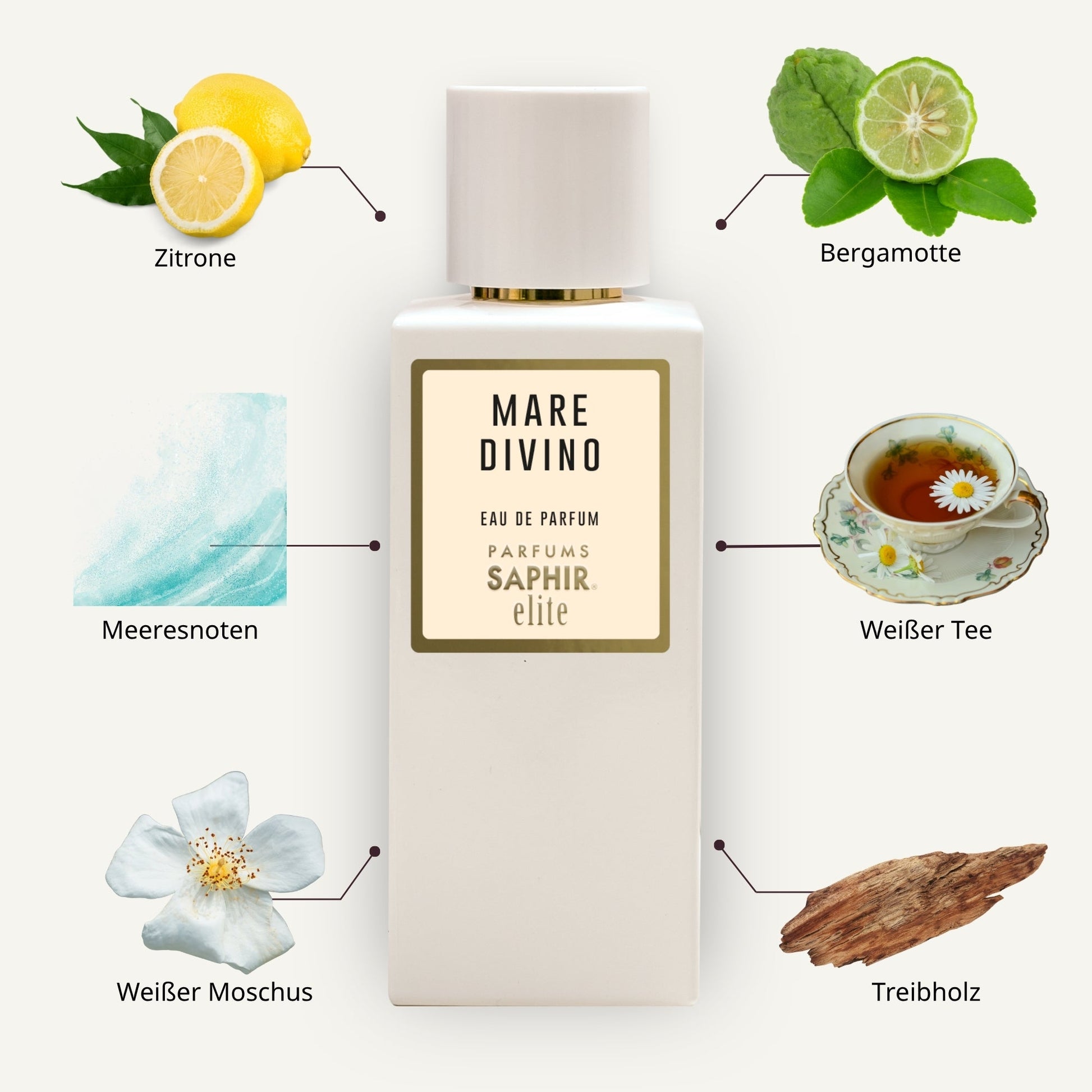 Zitrone

Bergamotte

MARE
DIVINO

EAU DE PARFUM

PARFUMS
SAPHIR®
elite

Meeresnoten

Weißer Tee

Weißer Moschus

Treibholz